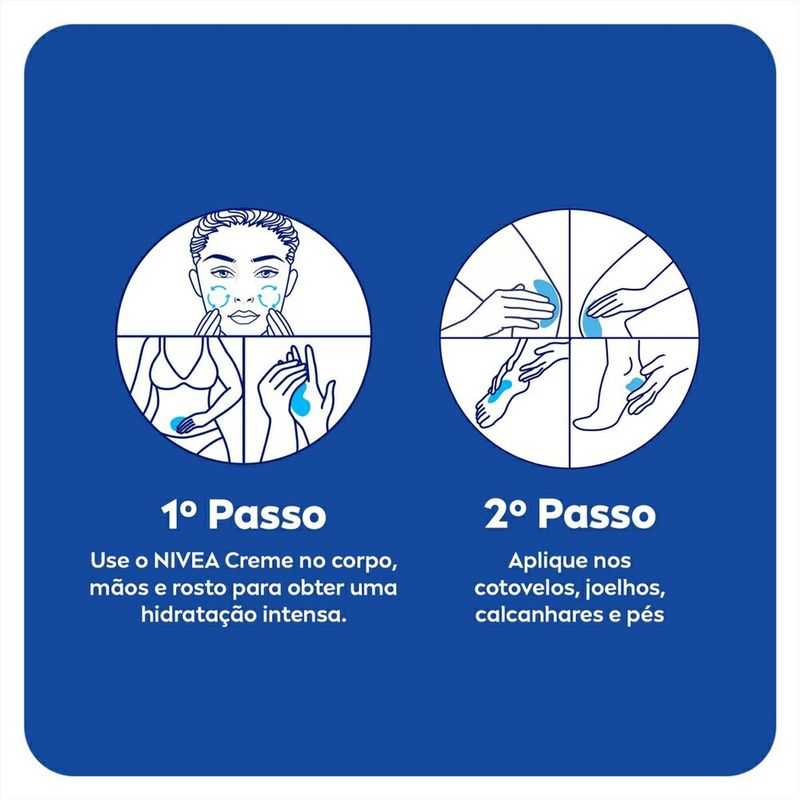 1º Passo

Use o NIVEA Creme no corpo, mãos e rosto para obter uma hidratação intensa.

2º Passo

Aplique nos cotovelos, joelhos, calcanhares e pés