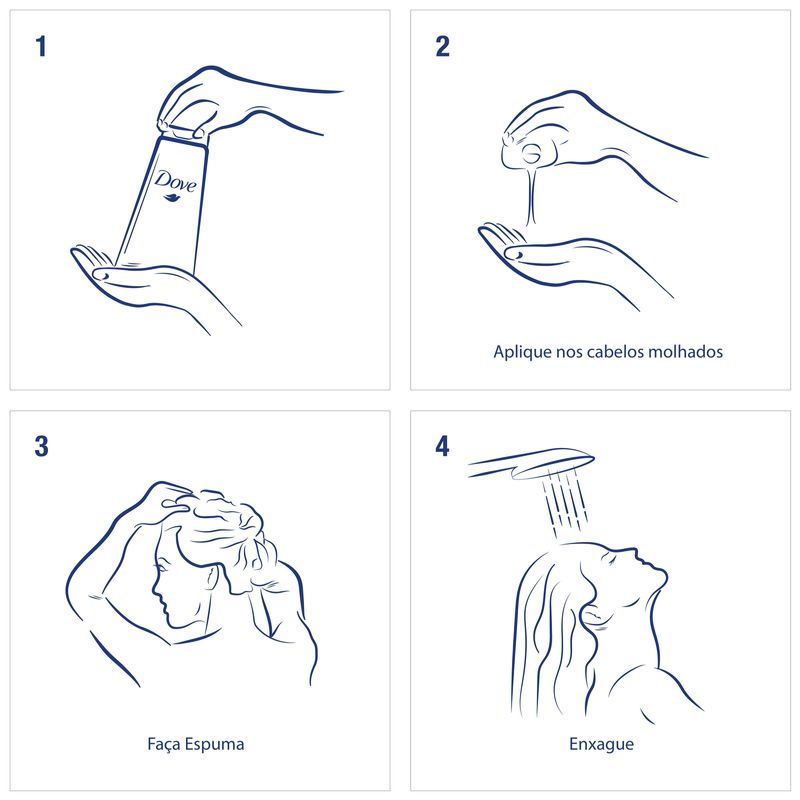 1

Dove

2

Aplique nos cabelos molhados

3

Faça Espuma

4

Enxague