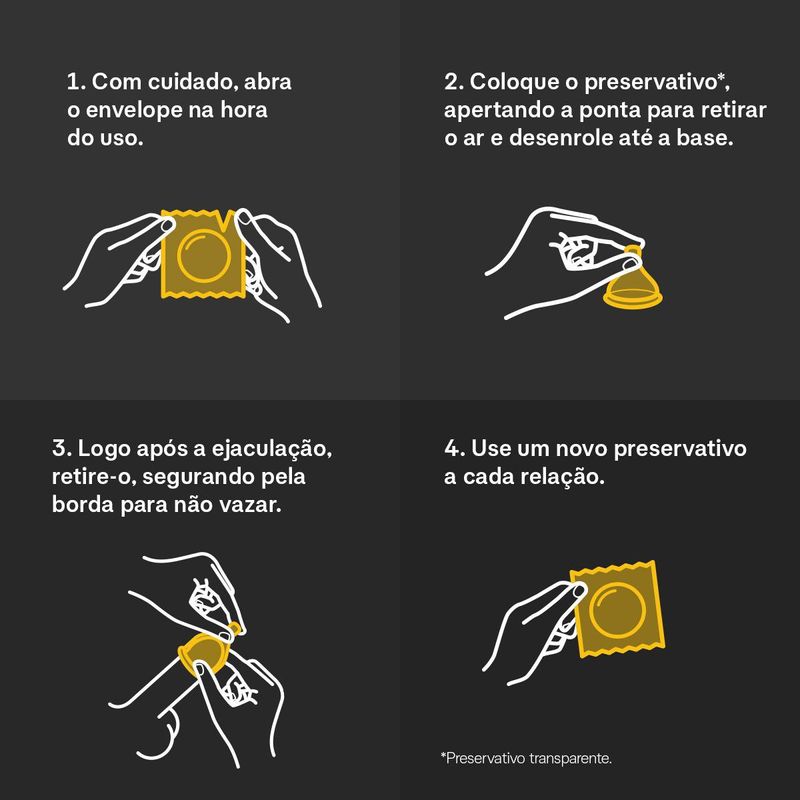 1. Com cuidado, abra o envelope na hora do uso.

2. Coloque o preservativo*, apertando a ponta para retirar o ar e desenrole até a base.

3. Logo após a ejaculação, retire-o, segurando pela borda para não vazar.

4. Use um novo preservativo a cada relação.

*Preservativo transparente.