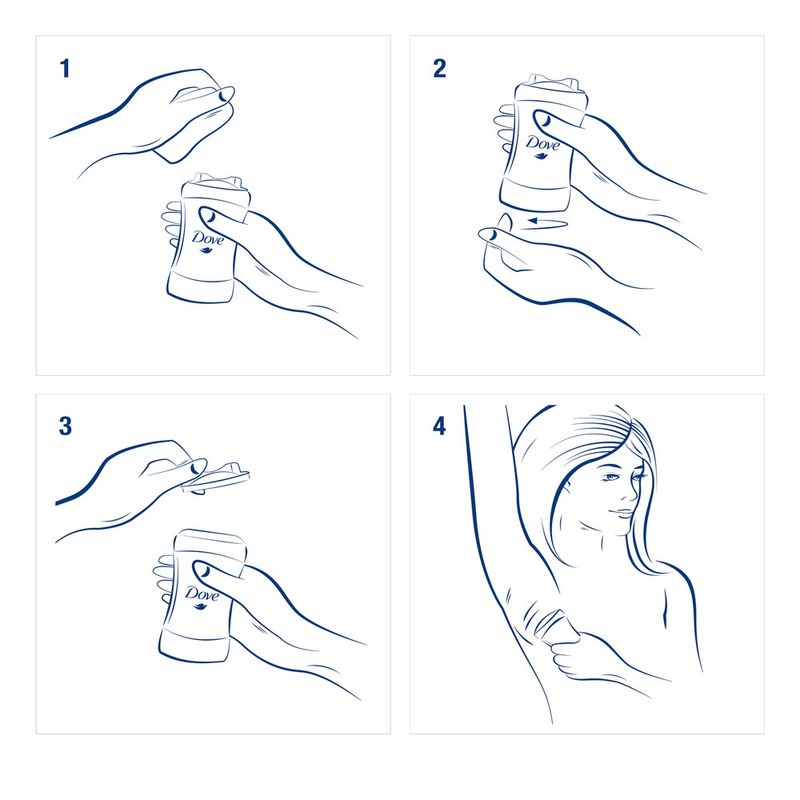 1

Dove

2

Dove

3

Dove

4