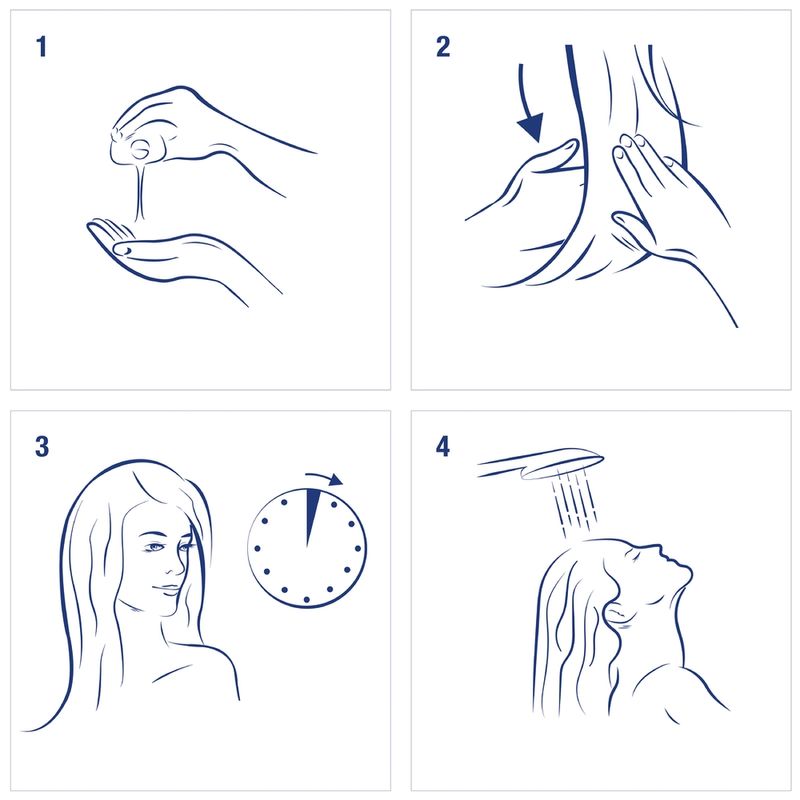 1

2

3

4